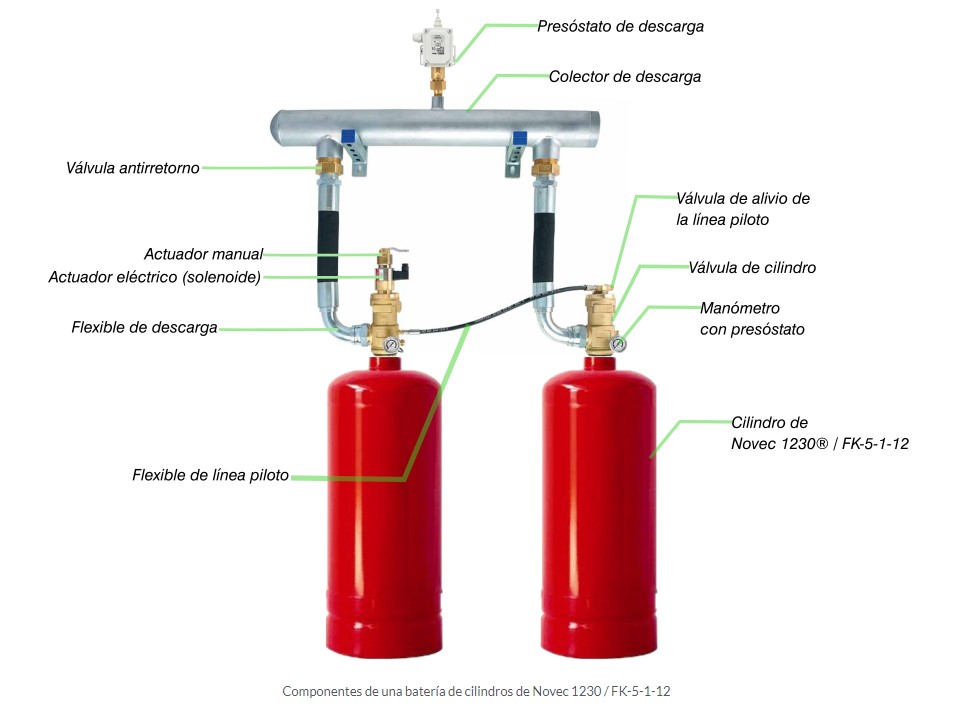 Presóstato de descarga

Colector de descarga

Válvula antirretorno

Válvula de alivio de la línea piloto

Actuador manual

Actuador eléctrico (solenoide)

Válvula de cilindro

Manómetro con presóstato

Flexible de descarga

Cilindro de Novec 1230® / FK-5-1-12

Flexible de línea piloto

Componentes de una batería de cilindros de Novec 1230 / FK-5-1-12